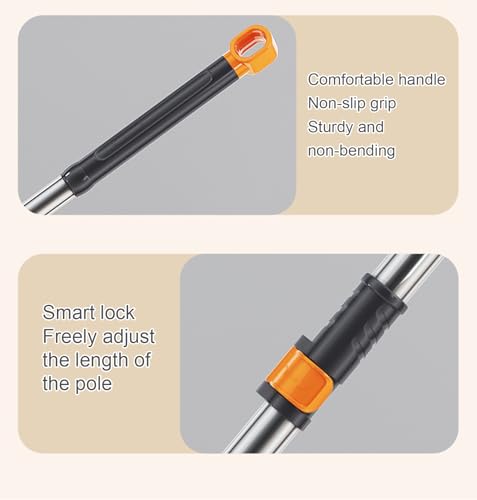 Comfortable handle
Non-slip grip
Sturdy and non-bending

Smart lock
Freely adjust the length of the pole