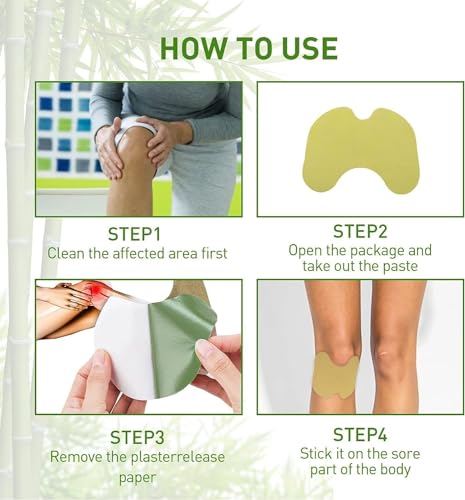 HOW TO USE

STEP1
Clean the affected area first

STEP2
Open the package and take out the paste

STEP3
Remove the plasterrelease paper

STEP4
Stick it on the sore part of the body