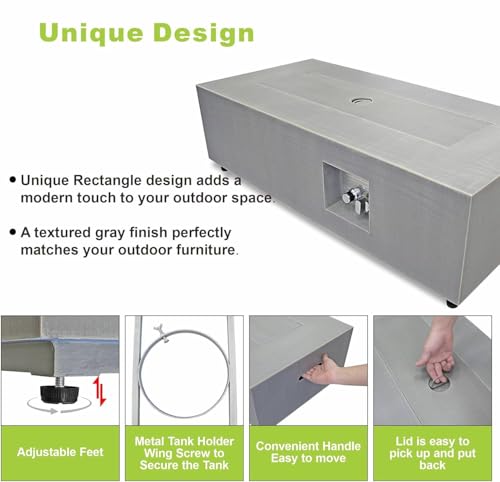 Unique Design

• Unique Rectangle design adds a modern touch to your outdoor space.

• A textured gray finish perfectly matches your outdoor furniture.

Adjustable Feet

Metal Tank Holder Wing Screw to Secure the Tank

Convenient Handle Easy to move

Lid is easy to pick up and put back