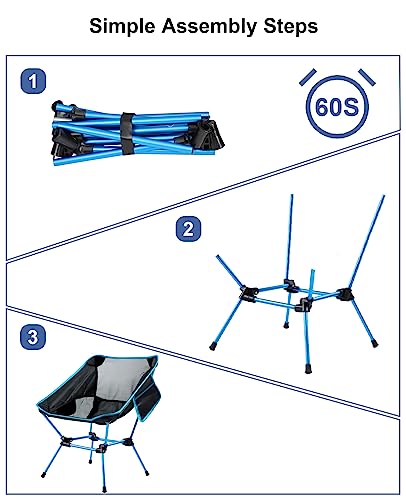 Simple Assembly Steps

1

60S

2

3