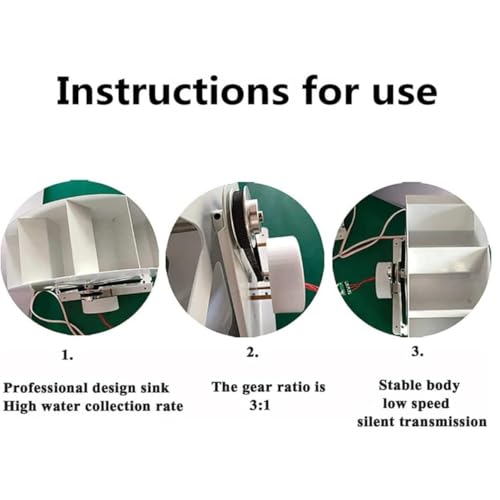 Instructions for use

1.

Professional design sink
High water collection rate

2.

The gear ratio is
3:1

3.

Stable body
low speed
silent transmission