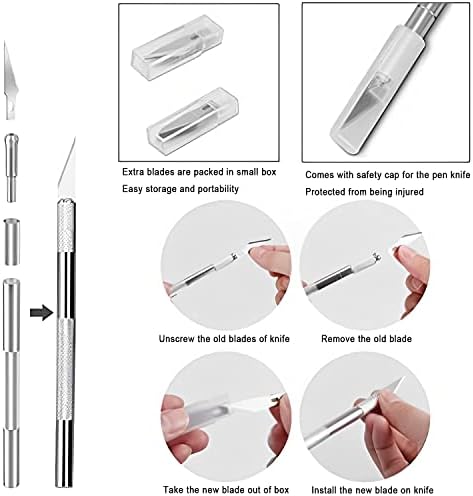 Extra blades are packed in small box
Easy storage and portability

Comes with safety cap for the pen knife
Protected from being injured

Unscrew the old blades of knife

Remove the old blade

Take the new blade out of box

Install the new blade on knife