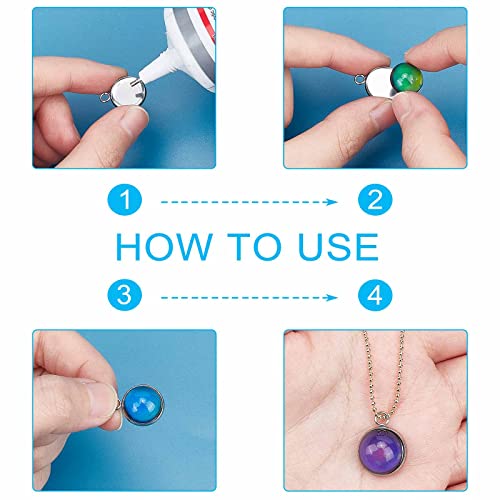 1
2
HOW TO USE
3
4