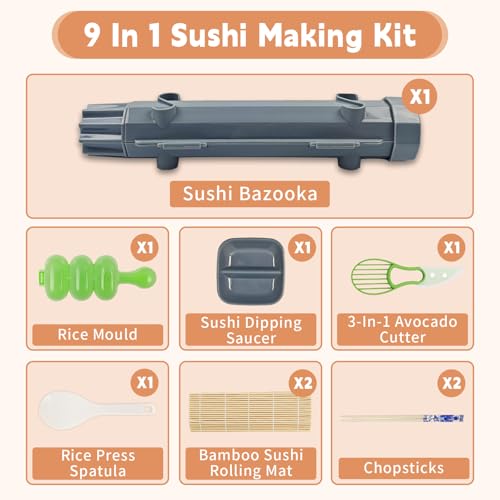 9 In 1 Sushi Making Kit

X1

Sushi Bazooka

X1

Rice Mould

X1

Sushi Dipping Saucer

X1

3-In-1 Avocado Cutter

X1

Rice Press Spatula

X2

Bamboo Sushi Rolling Mat

X2

Chopsticks