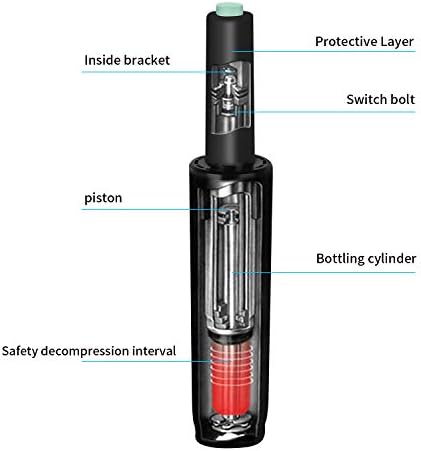 Protective Layer

Inside bracket

Switch bolt

piston

Bottling cylinder

Safety decompression interval