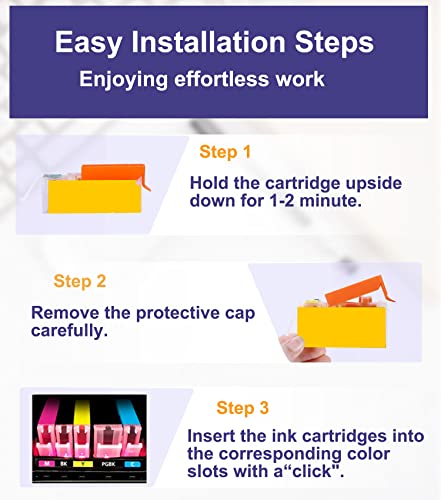 Easy Installation Steps
Enjoying effortless work

Step 1
Hold the cartridge upside down for 1-2 minute.

Step 2
Remove the protective cap carefully.

M BK Y PGBK C

Step 3
Insert the ink cartridges into the corresponding color slots with a“click".