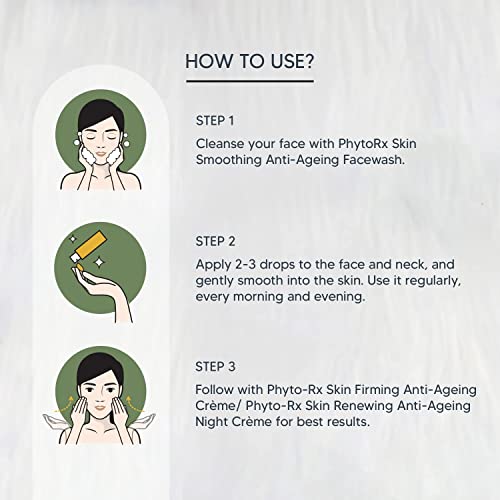 HOW TO USE?

STEP 1

Cleanse your face with PhytoRx Skin Smoothing Anti-Ageing Facewash.

STEP 2

Apply 2-3 drops to the face and neck, and gently smooth into the skin. Use it regularly, every morning and evening.

STEP 3

Follow with Phyto-Rx Skin Firming Anti-Ageing Crème/ Phyto-Rx Skin Renewing Anti-Ageing Night Crème for best results.