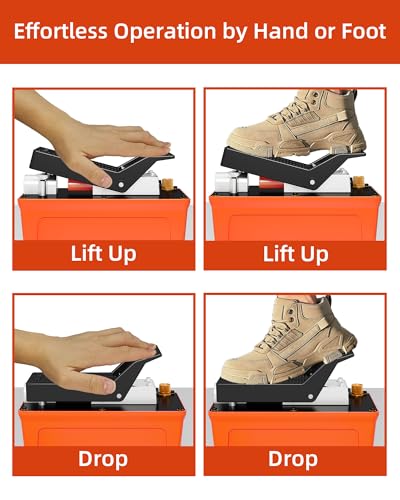 Effortless Operation by Hand or Foot

Lift Up

Lift Up

Drop

Drop