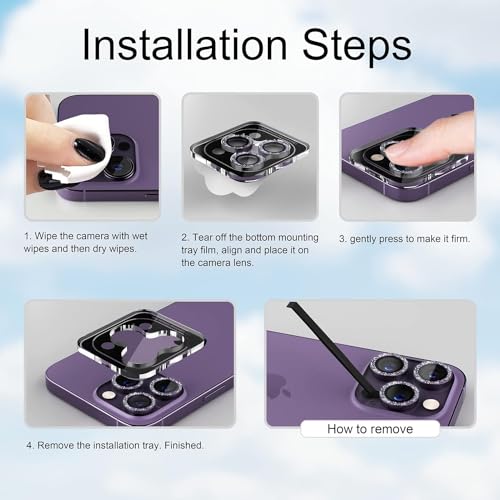 Installation Steps

1. Wipe the camera with wet wipes and then dry wipes.

2. Tear off the bottom mounting tray film, align and place it on the camera lens.

3. gently press to make it firm.

4. Remove the installation tray. Finished.

How to remove