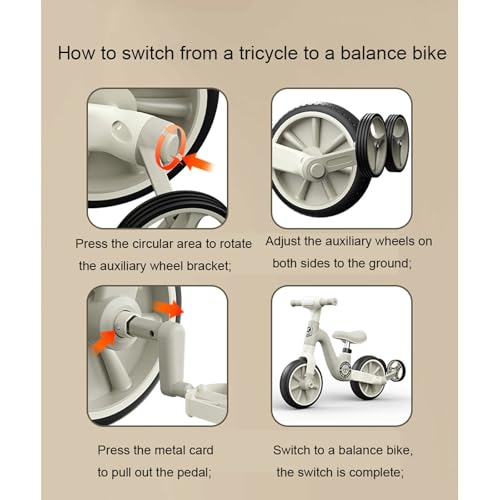 How to switch from a tricycle to a balance bike

Press the circular area to rotate the auxiliary wheel bracket;

Adjust the auxiliary wheels on both sides to the ground;

Press the metal card to pull out the pedal;

Switch to a balance bike, the switch is complete;