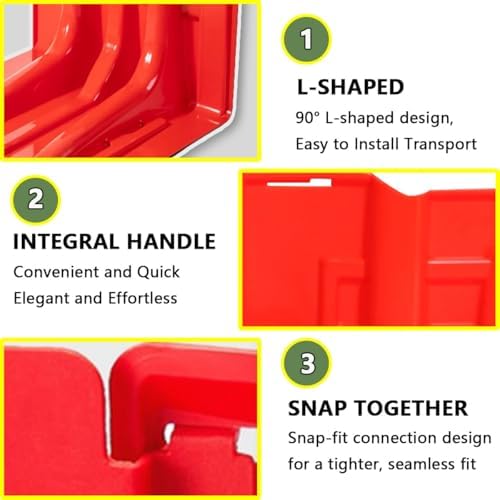 1

L-SHAPED

90° L-shaped design,
Easy to Install Transport

2

INTEGRAL HANDLE

Convenient and Quick
Elegant and Effortless

3

SNAP TOGETHER

Snap-fit connection design for a tighter, seamless fit