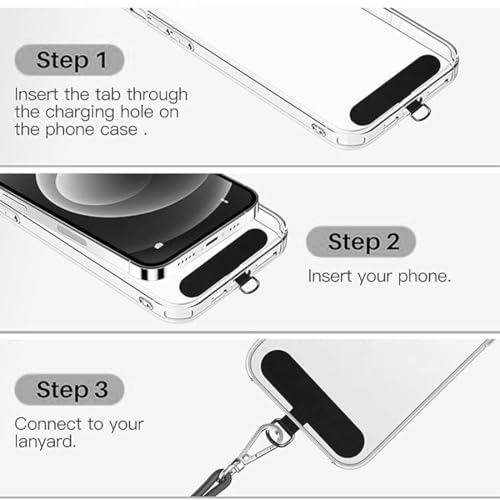 Step 1

Insert the tab through the charging hole on the phone case .

Step 2

Insert your phone.

Step 3

Connect to your lanyard.