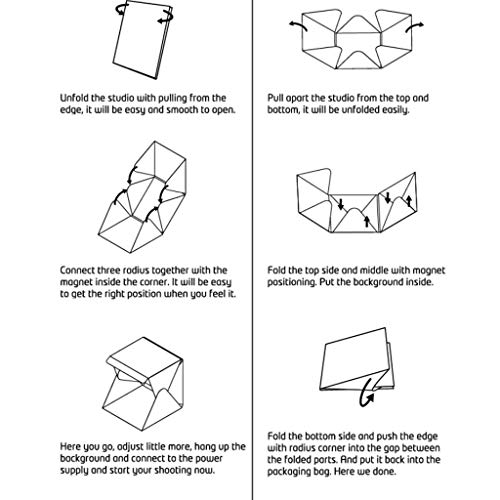 Unfold the studio with pulling from the edge, it will be easy and smooth to open.

Connect three radius together with the magnet inside the corner. It will be easy to get the right position when you feel it.

Here you go, adjust little more, hang up the background and connect to the power supply and start your shooting now.

Pull apart the studio from the top and bottom, it will be unfolded easily.

Fold the top side and middle with magnet positioning. Put the background inside.

Fold the bottom side and push the edge with radius corner into the gap between the folded parts. And put it back into the packaging bag. Here we done.