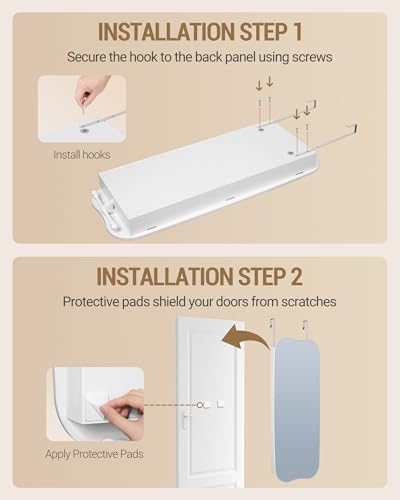 INSTALLATION STEP 1

Secure the hook to the back panel using screws

Install hooks

INSTALLATION STEP 2

Protective pads shield your doors from scratches

Apply Protective Pads