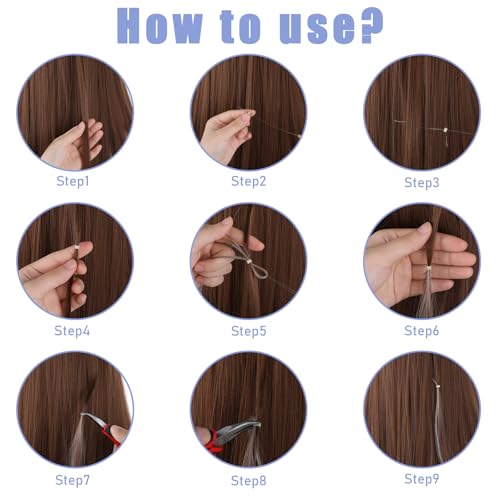 How to use?

Step1

Step2

Step3

Step4

Step5

Step6

Step7

Step8

Step9