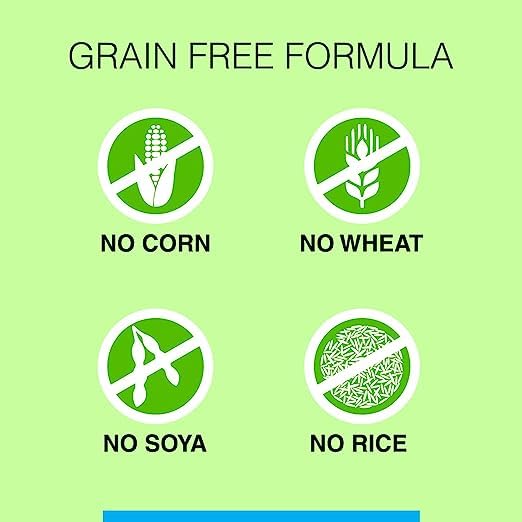 GRAIN FREE FORMULA

NO CORN

NO WHEAT

NO SOYA

NO RICE