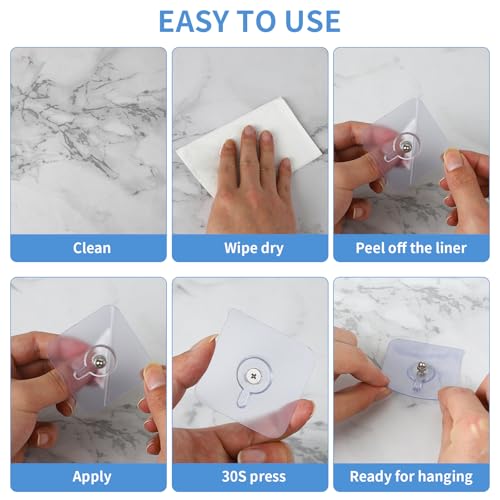 EASY TO USE

Clean

Wipe dry

Peel off the liner

Apply

30S press

Ready for hanging