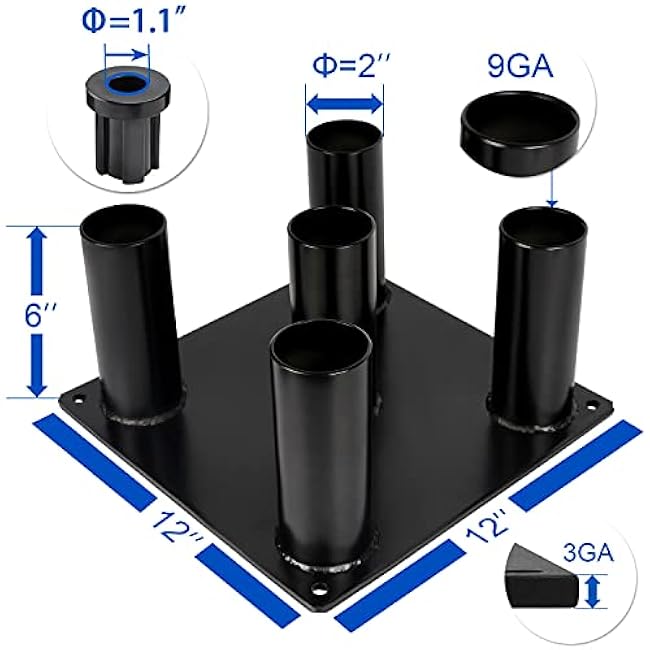 Φ=1.1″

Φ=2″

9GA

6″

12″

12″

3GA