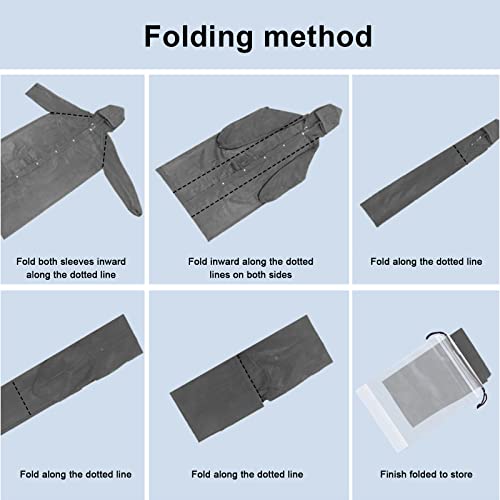 Folding method

Fold both sleeves inward along the dotted line

Fold inward along the dotted lines on both sides

Fold along the dotted line

Fold along the dotted line

Fold along the dotted line

Finish folded to store