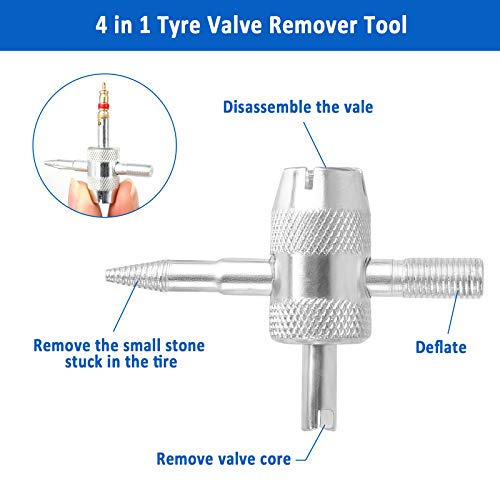 4 in 1 Tyre Valve Remover Tool

Disassemble the vale

Remove the small stone stuck in the tire

Deflate

Remove valve core