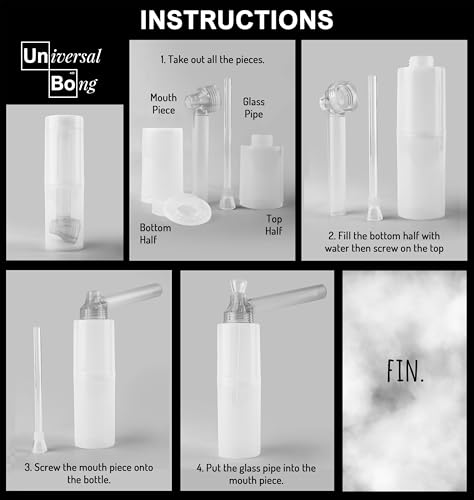 INSTRUCTIONS

Universal Bong

1. Take out all the pieces.

Mouth Piece

Glass Pipe

Bottom Half

Top Half

2. Fill the bottom half with water then screw on the top

3. Screw the mouth piece onto the bottle.

4. Put the glass pipe into the mouth piece.

FIN.