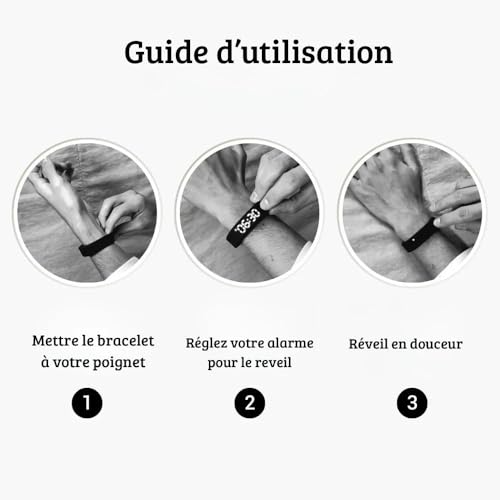 Guide d'utilisation

06:30

Mettre le bracelet à votre poignet

1

Réglez votre alarme pour le reveil

2

Réveil en douceur

3