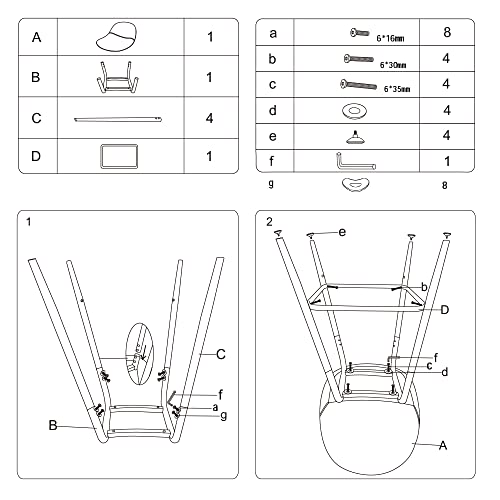 | A | | 1 |
|---|---|---|
| B | | 1 |
| C | | 4 |
| D | | 1 |

| a | 6*16mm | 8 |
|---|---|---|
| b | 6*30mm | 4 |
| c | 6*35mm | 4 |
| d | | 4 |
| e | | 4 |
| f | | 1 |
| g | | 8 |

1

C

f

a

g

B

2

e

b

D

f

c

d

A