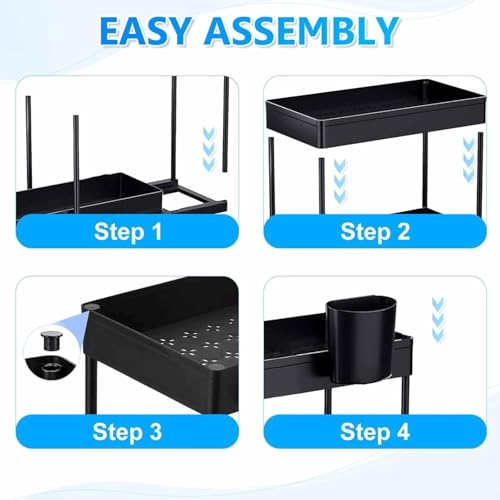 EASY ASSEMBLY

Step 1

Step 2

Step 3

Step 4