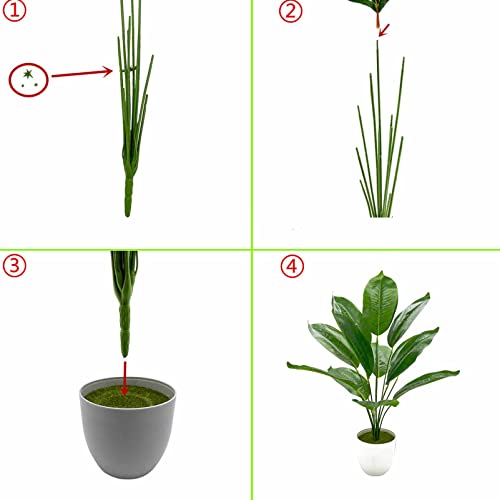 ①

②

③

④