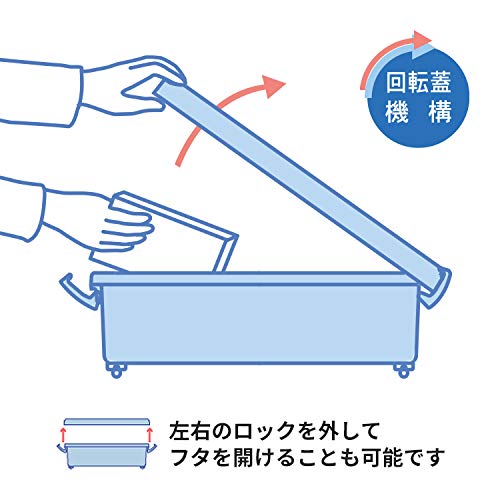 回転蓋
機 構

左右のロックを外して
フタを開けることも可能です