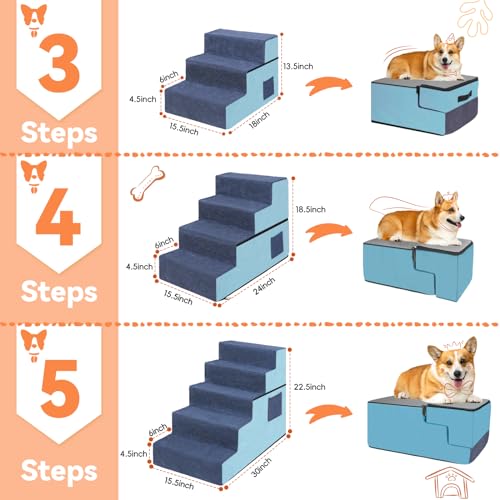 3
Steps

6inch
4.5inch
15.5inch
18inch
13.5inch

4
Steps

6inch
4.5inch
15.5inch
24inch
18.5inch

5
Steps

6inch
4.5inch
15.5inch
30inch
22.5inch