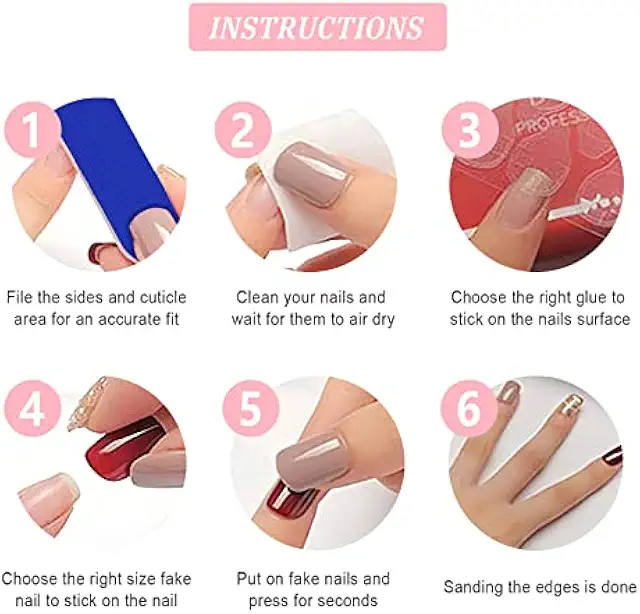 INSTRUCTIONS

1

File the sides and cuticle area for an accurate fit

2

Clean your nails and wait for them to air dry

3

PROFESS

Choose the right glue to stick on the nails surface

4

Choose the right size fake nail to stick on the nail

5

Put on fake nails and press for seconds

6

Sanding the edges is done