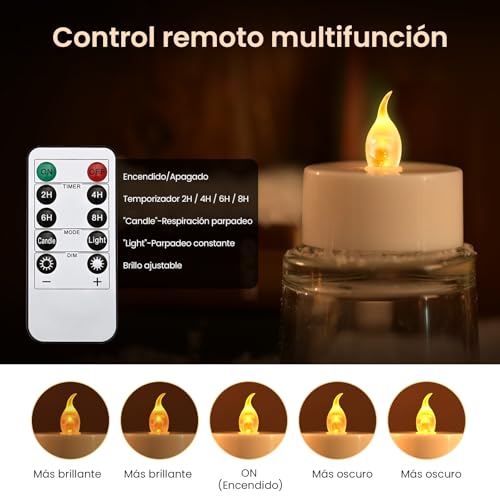 Control remoto multifunción

ON
OFF
TIMER
2H
4H
6H
8H
MODE
Candle
Light
DIM
−
+

Encendido/Apagado
Temporizador 2H / 4H / 6H / 8H
"Candle"-Respiración parpadeo
"Light"-Parpadeo constante
Brillo ajustable

Más brillante
Más brillante
ON (Encendido)
Más oscuro
Más oscuro