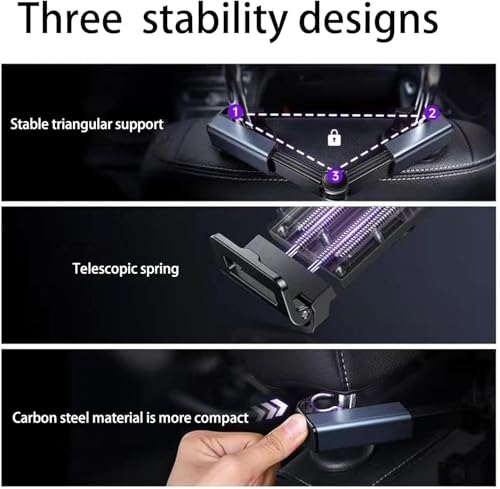 Three stability designs

Stable triangular support

1

2

3

Telescopic spring

Carbon steel material is more compact