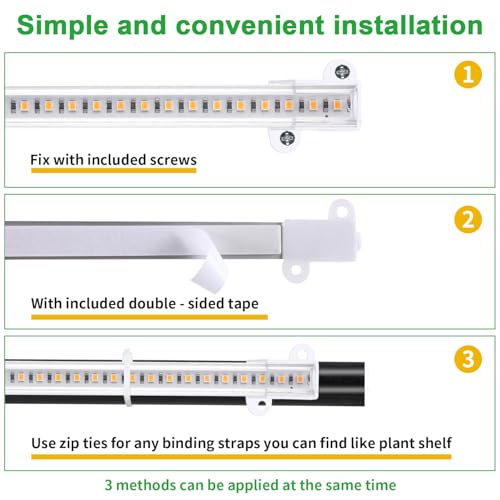 Simple and convenient installation

1

Fix with included screws

2

With included double - sided tape

3

Use zip ties for any binding straps you can find like plant shelf

3 methods can be applied at the same time