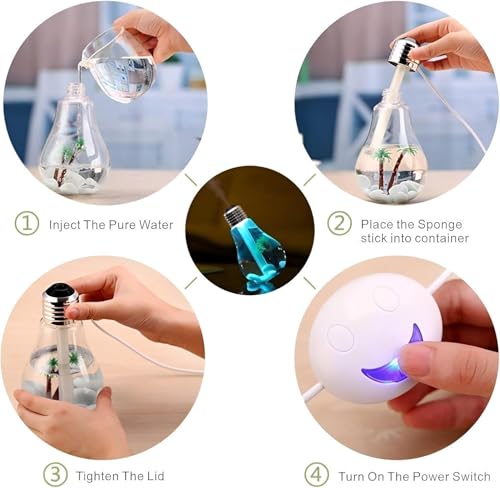 ① Inject The Pure Water

② Place the Sponge stick into container

③ Tighten The Lid

④ Turn On The Power Switch