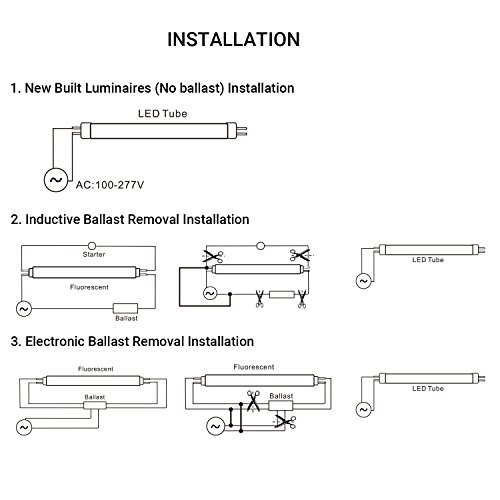 INSTALLATION

1. New Built Luminaires (No ballast) Installation

LED Tube

AC:100-277V

2. Inductive Ballast Removal Installation

Starter

Fluorescent

Ballast

LED Tube

3. Electronic Ballast Removal Installation

Fluorescent

Ballast

Fluorescent

Ballast

LED Tube