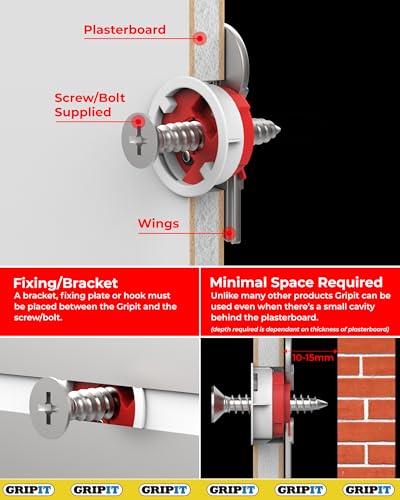 Plasterboard

Screw/Bolt Supplied

Wings

Fixing/Bracket
A bracket, fixing plate or hook must be placed between the Gripit and the screw/bolt.

Minimal Space Required
Unlike many other products Gripit can be used even when there's a small cavity behind the plasterboard.
(depth required is dependant on thickness of plasterboard)

10-15mm

GRIPIT GRIPIT GRIPIT GRIPIT GRIPIT GRIPIT