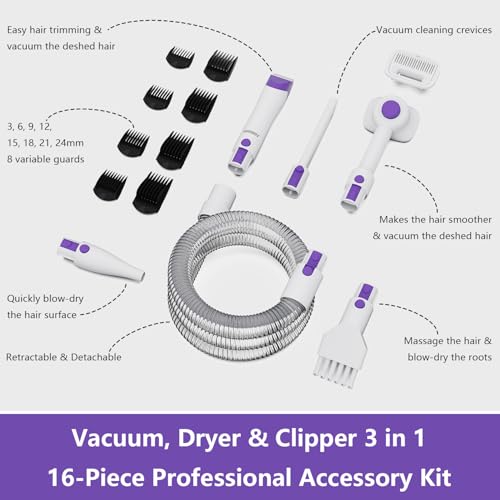 Easy hair trimming & vacuum the deshed hair

Vacuum cleaning crevices

3, 6, 9, 12, 15, 18, 21, 24mm 8 variable guards

Makes the hair smoother & vacuum the deshed hair

Quickly blow-dry the hair surface

Retractable & Detachable

Massage the hair & blow-dry the roots

Vacuum, Dryer & Clipper 3 in 1
16-Piece Professional Accessory Kit