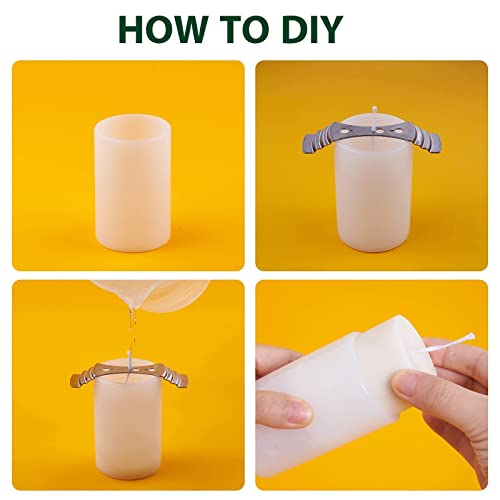 HOW TO DIY