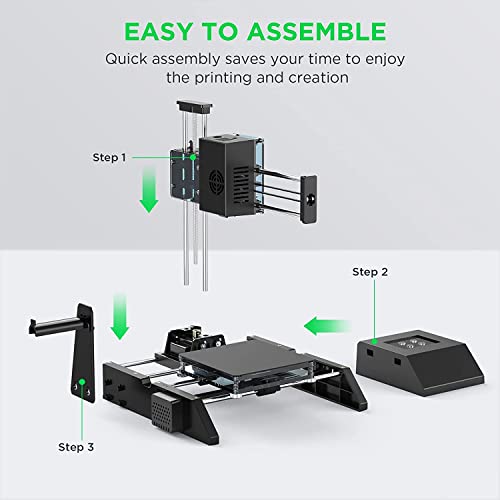 EASY TO ASSEMBLE

Quick assembly saves your time to enjoy the printing and creation

Step 1

Step 2

Step 3