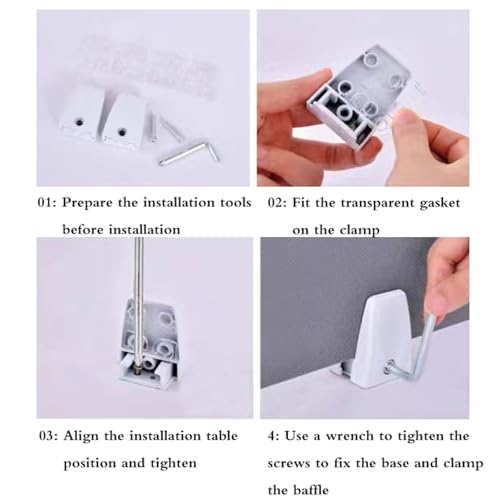 01: Prepare the installation tools before installation

02: Fit the transparent gasket on the clamp

03: Align the installation table position and tighten

4: Use a wrench to tighten the screws to fix the base and clamp the baffle