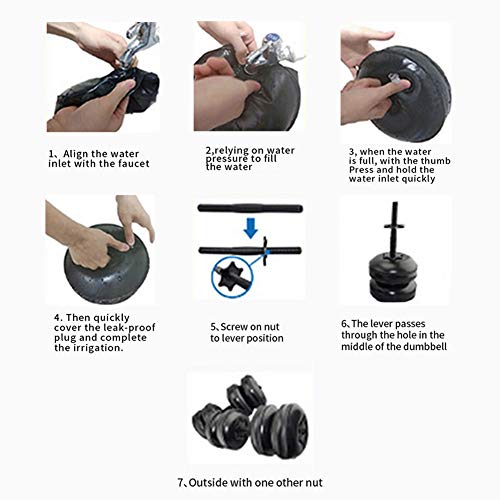 1、Align the water inlet with the faucet

2,relying on water pressure to fill the water

3, when the water is full, with the thumb Press and hold the water inlet quickly

4. Then quickly cover the leak-proof plug and complete the irrigation.

5、Screw on nut to lever position

6、The lever passes through the hole in the middle of the dumbbell

7、Outside with one other nut