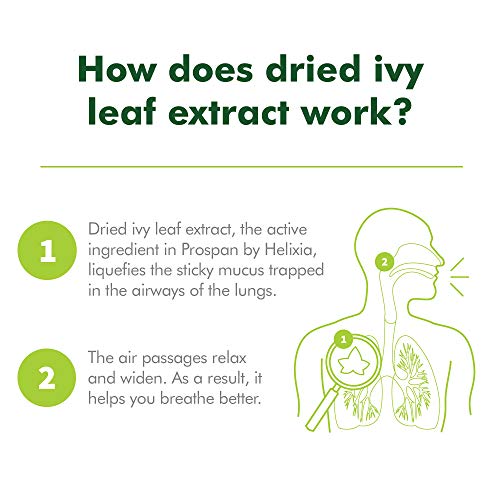 How does dried ivy leaf extract work?

1 Dried ivy leaf extract, the active ingredient in Prospan by Helixia, liquefies the sticky mucus trapped in the airways of the lungs.

2 The air passages relax and widen. As a result, it helps you breathe better.

2

1