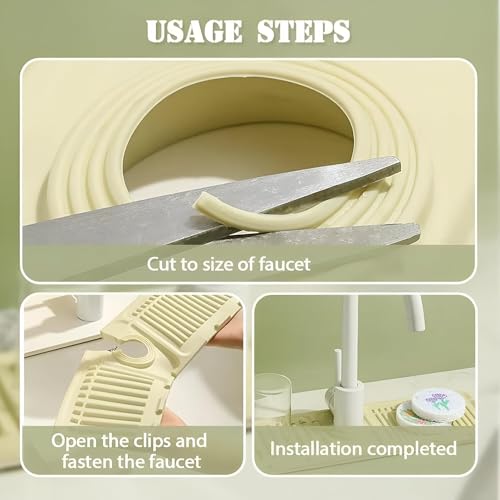 USAGE STEPS

Cut to size of faucet

Open the clips and fasten the faucet

Installation completed