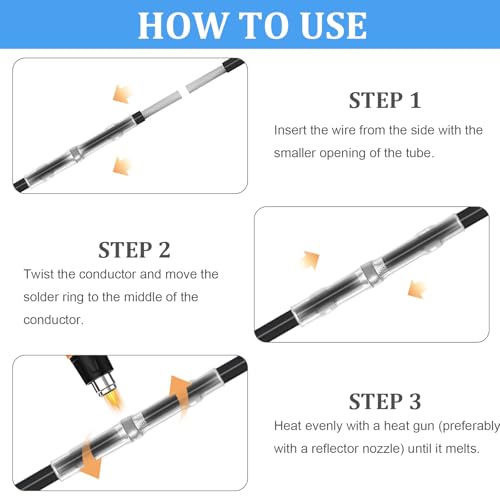 HOW TO USE

STEP 1

Insert the wire from the side with the smaller opening of the tube.

STEP 2

Twist the conductor and move the solder ring to the middle of the conductor.

STEP 3

Heat evenly with a heat gun (preferably with a reflector nozzle) until it melts.