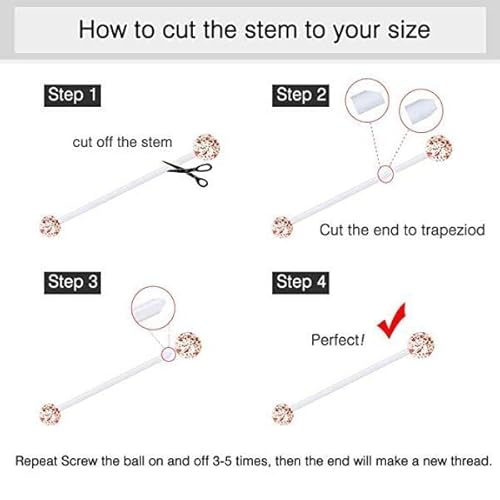 How to cut the stem to your size

Step 1

cut off the stem

Step 2

Cut the end to trapeziod

Step 3

Step 4

Perfect!

Repeat Screw the ball on and off 3-5 times, then the end will make a new thread.