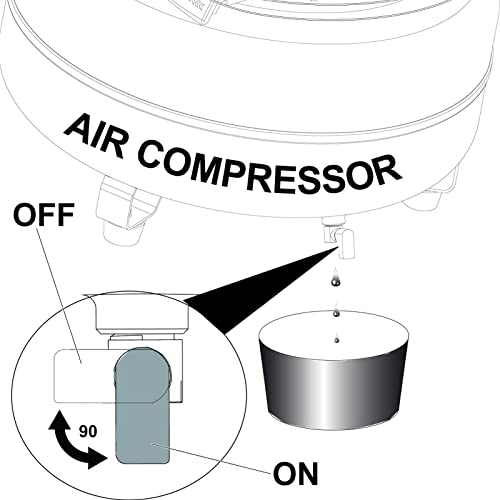 AIR COMPRESSOR

OFF

90

ON