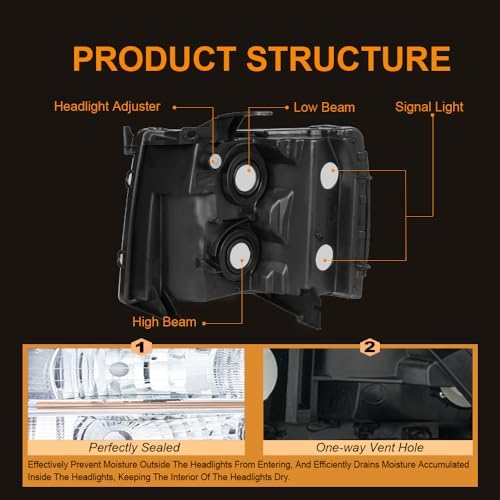 PRODUCT STRUCTURE

Headlight Adjuster

Low Beam

Signal Light

High Beam

1

Perfectly Sealed

2

One-way Vent Hole

Effectively Prevent Moisture Outside The Headlights From Entering, And Efficiently Drains Moisture Accumulated Inside The Headlights, Keeping The Interior Of The Headlights Dry.