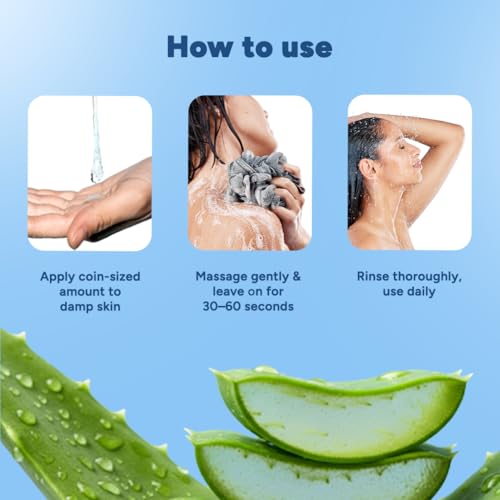 How to use

Apply coin-sized amount to damp skin

Massage gently & leave on for 30–60 seconds

Rinse thoroughly, use daily